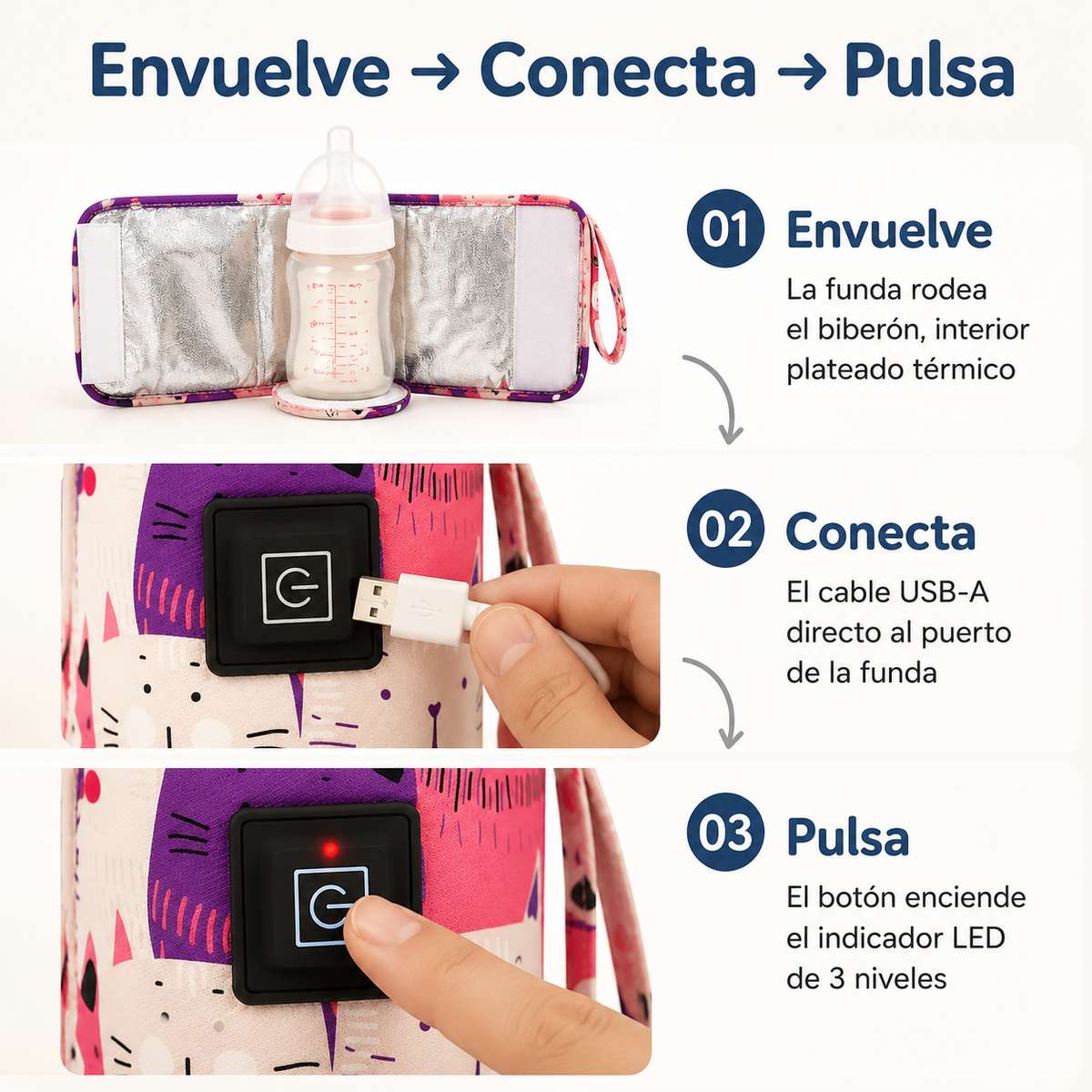 Envuelve → Conecta → Pulsa

01 Envuelve

La funda rodea el biberón, interior plateado térmico

02 Conecta

El cable USB-A directo al puerto de la funda

03 Pulsa

El botón enciende el indicador LED de 3 niveles